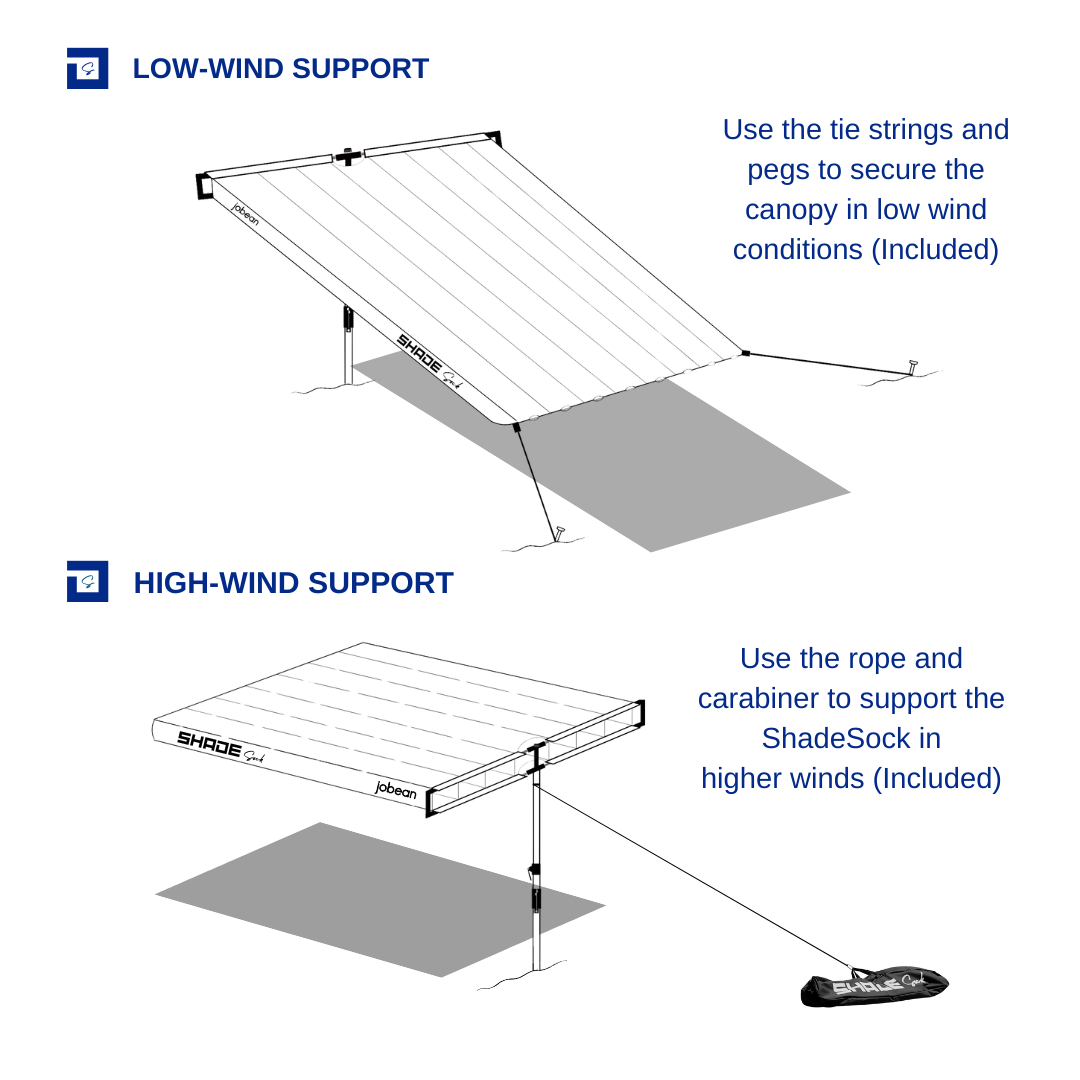 LOW-WIND SUPPORT

Use the tie strings and pegs to secure the canopy in low wind conditions (Included)

jobean

SHADE Sock

HIGH-WIND SUPPORT

Use the rope and carabiner to support the ShadeSock in higher winds (Included)

SHADE Sock

jobean

SHADE Sock